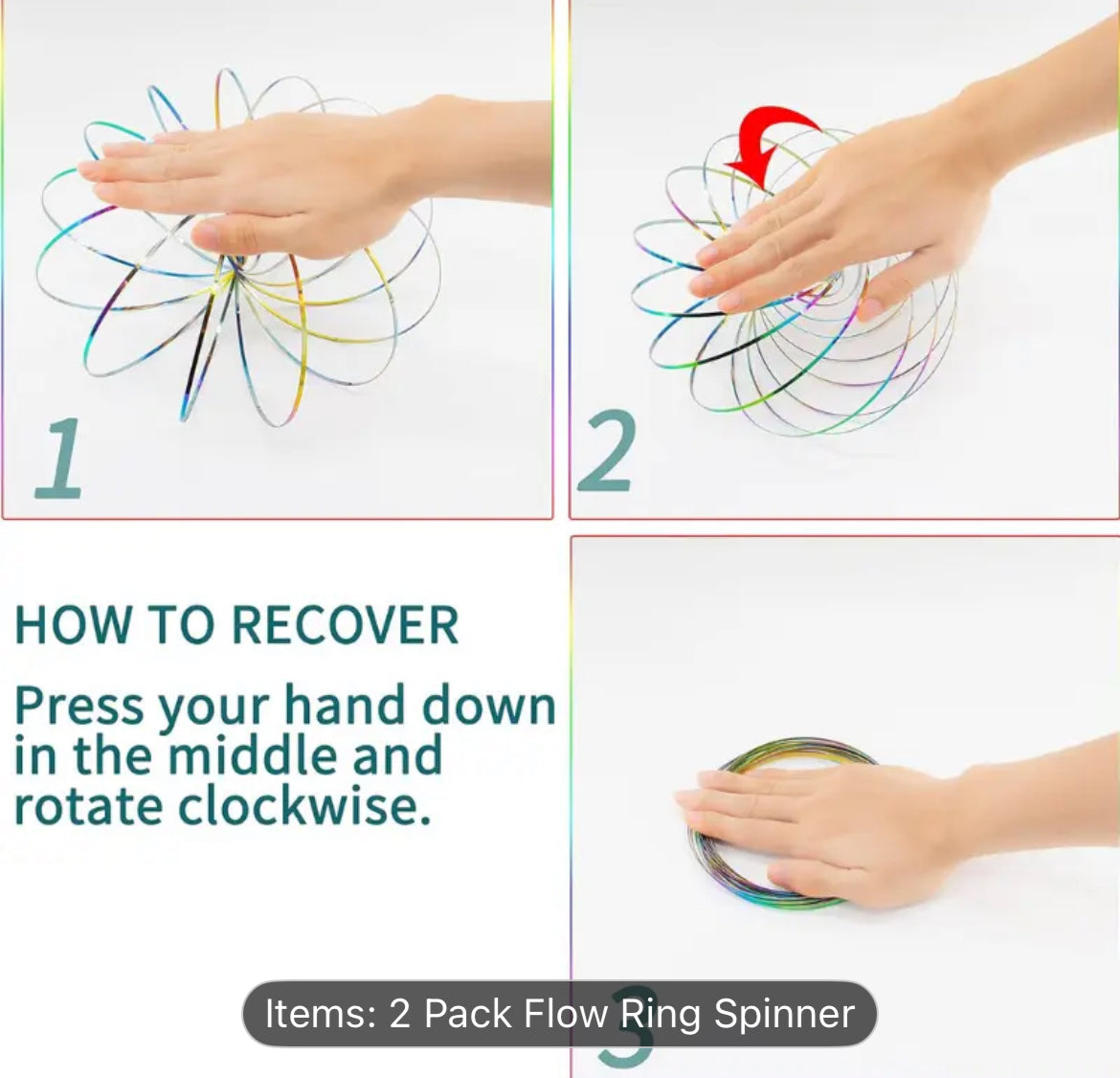 1

2

HOW TO RECOVER

Press your hand down in the middle and rotate clockwise.

3

Items: 2 Pack Flow Ring Spinner